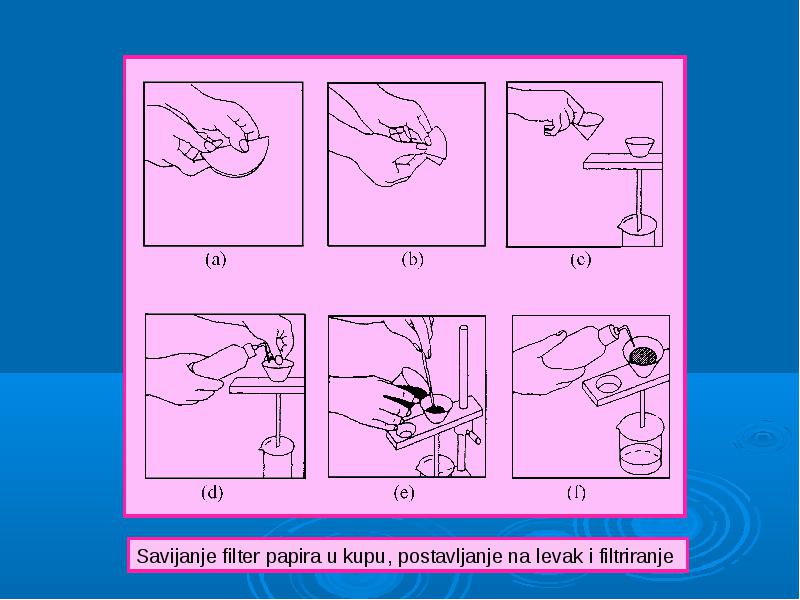 (a)

(b)

(c)

(d)

(e)

(f)

Savijanje filter papira u kupu, postavljanje na levak i filtriranje