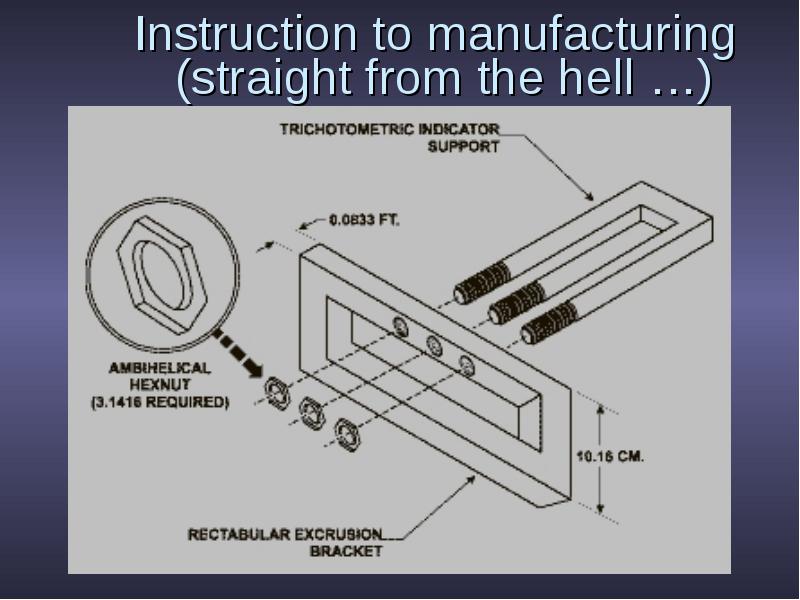 Instruction to manufacturing (straight from the hell …)

TRICHOTOMETRIC INDICATOR SUPPORT

0.0833 FT.

AMBIHELICAL HEXNUT (3.1416 REQUIRED)

10.16 CM.

RECTABULAR EXCRUSION BRACKET